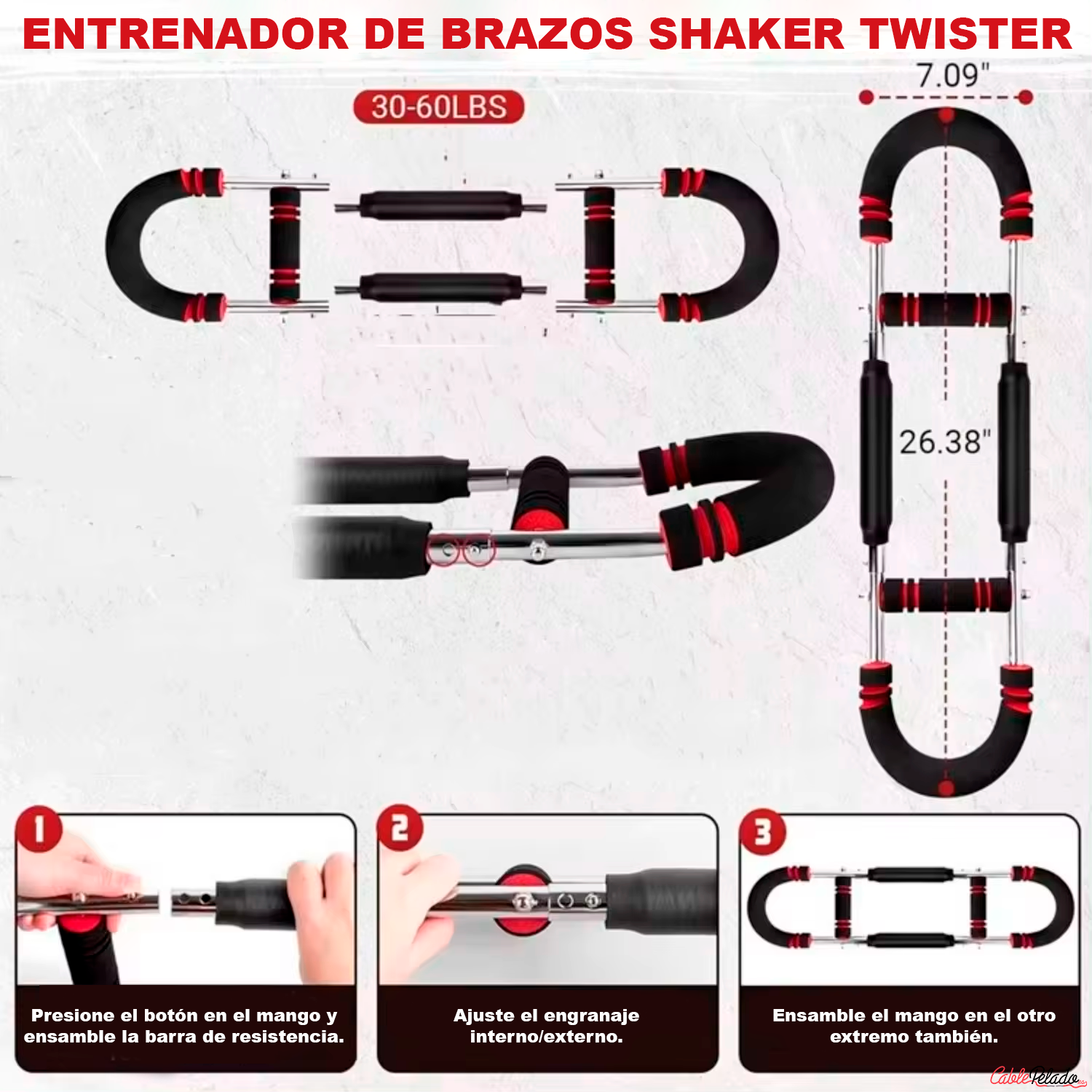 ENTRENADOR DE BRAZOS SHAKER TWISTER

30-60LBS

7.09"

26.38"

1
Presione el botón en el mango y ensamble la barra de resistencia.

2
Ajuste el engranaje interno/externo.

3
Ensamble el mango en el otro extremo también.

CablePelado