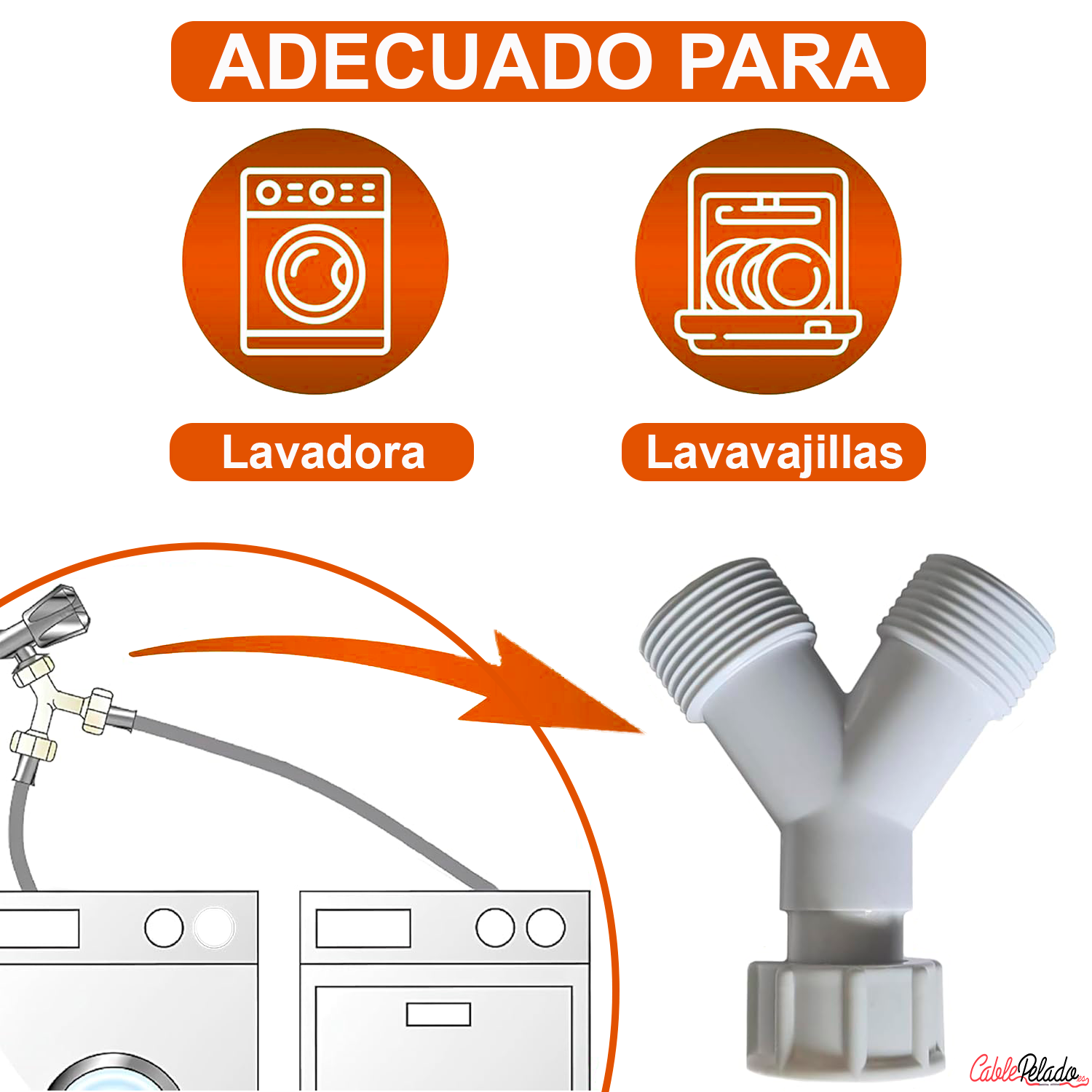 ADECUADO PARA

Lavadora

Lavavajillas

CablePelado