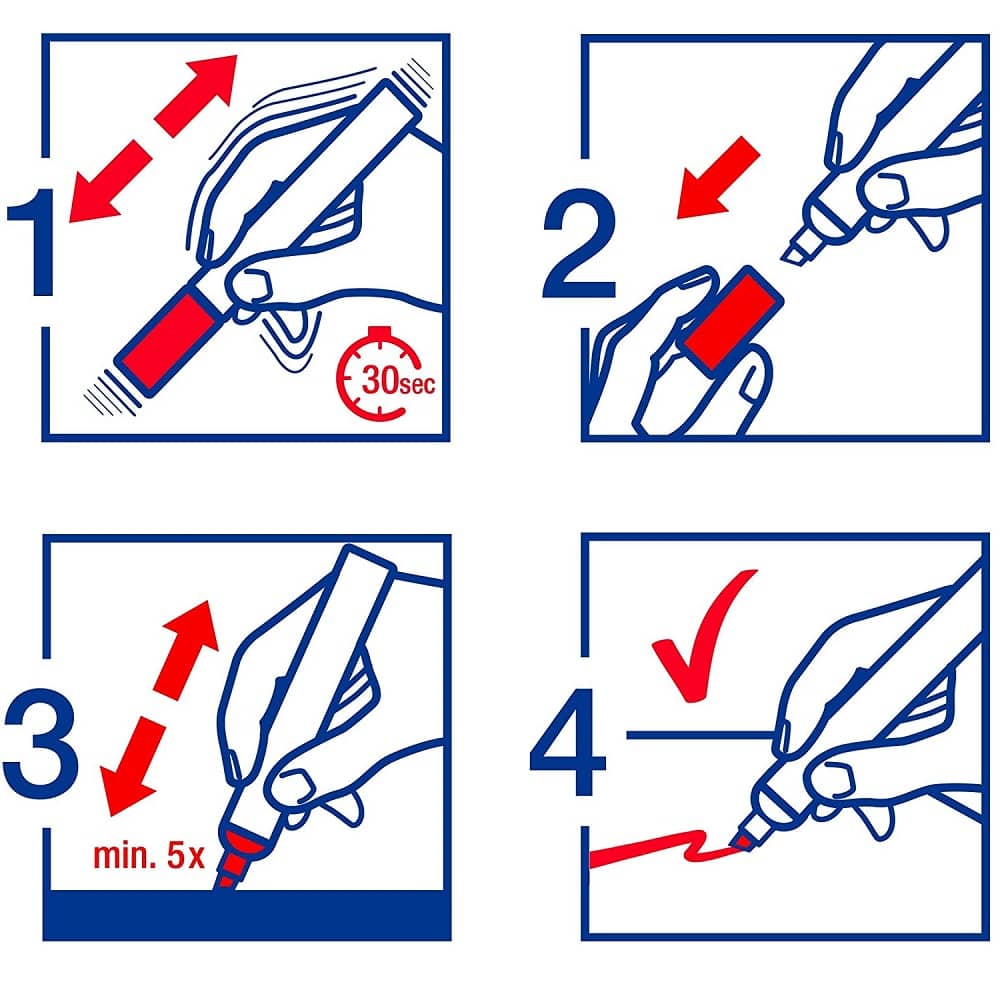 1

30sec

2

3

min. 5x

4