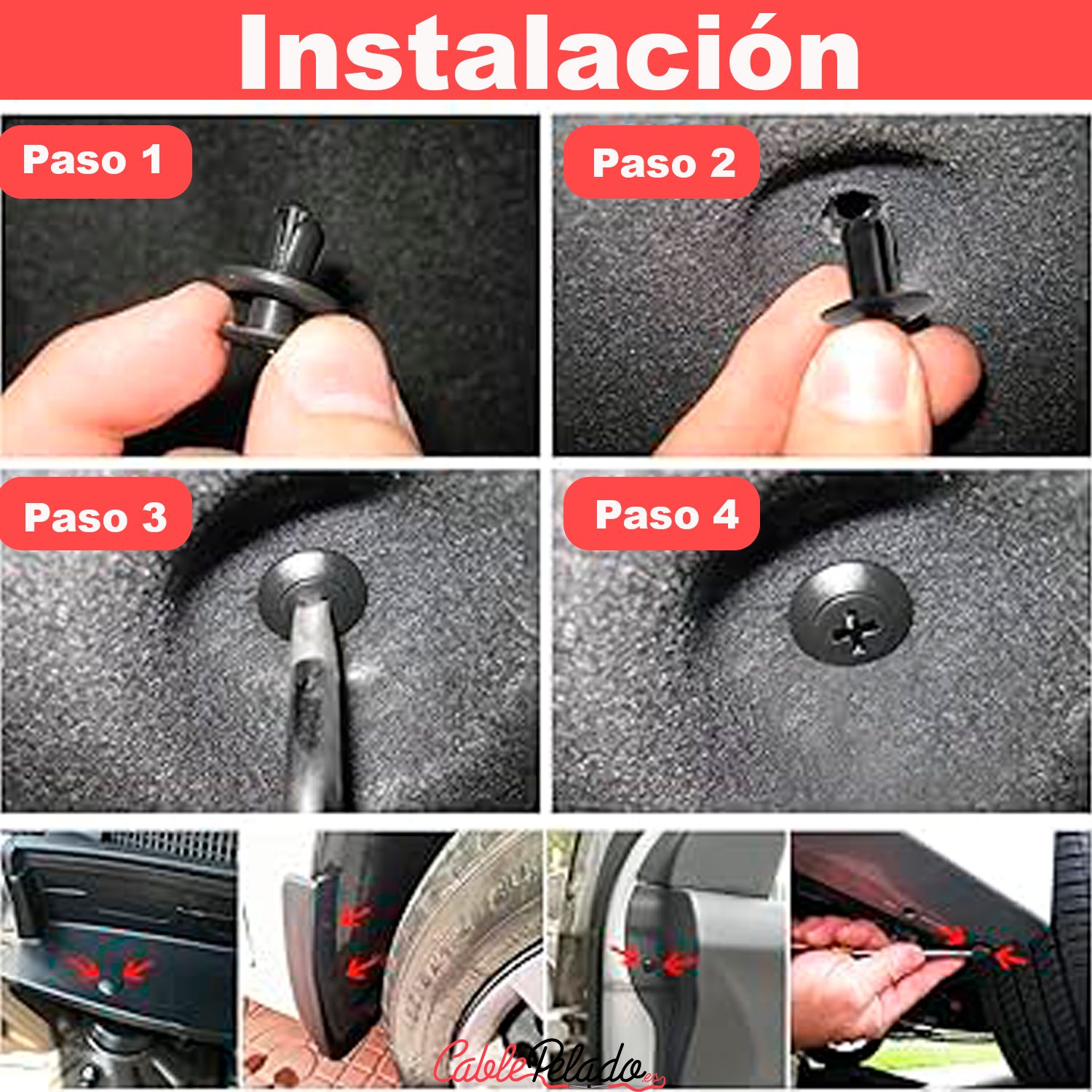 Instalación

Paso 1

Paso 2

Paso 3

Paso 4

CablePelado.es