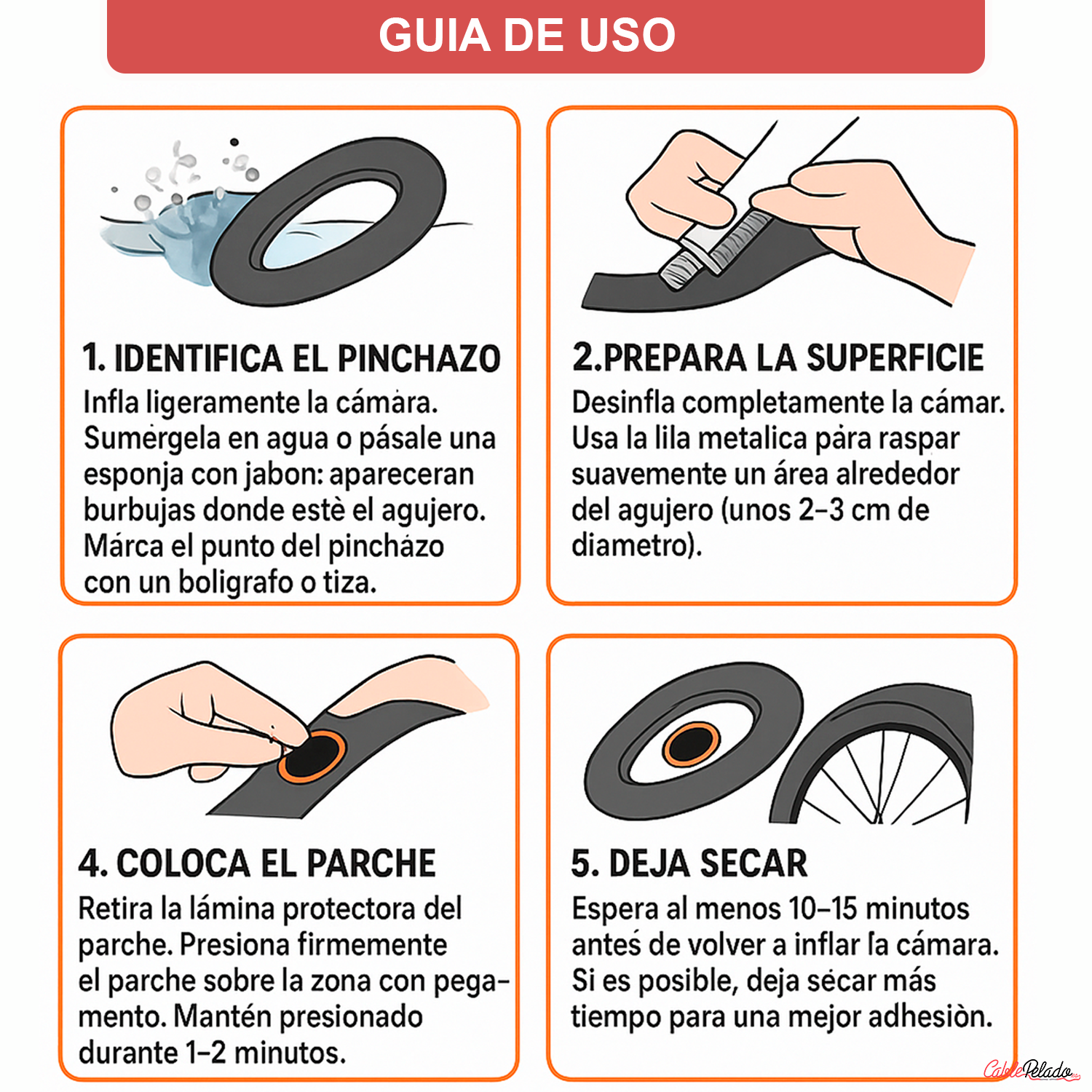 GUIA DE USO

1. IDENTIFICA EL PINCHAZO
Infla ligeramente la cámara. Sumergela en agua o pásale una esponja con jabon: apareceran burbujas donde estè el agujero. Márca el punto del pincházo con un boligrafo o tiza.

2.PREPARA LA SUPERFICIE
Desinfla completamente la cámar. Usa la lila metalica pára raspar suavemente un área alrededor del agujero (unos 2–3 cm de diametro).

4. COLOCA EL PARCHE
Retira la lámina protectora del parche. Presiona firmemente el parche sobre la zona con pegamento. Mantén presionado durante 1–2 minutos.

5. DEJA SECAR
Espera al menos 10–15 minutos antes de volver a inflar la cámara. Si es posible, deja sécar más tiempo para una mejor adhesiòn.

CablePelado