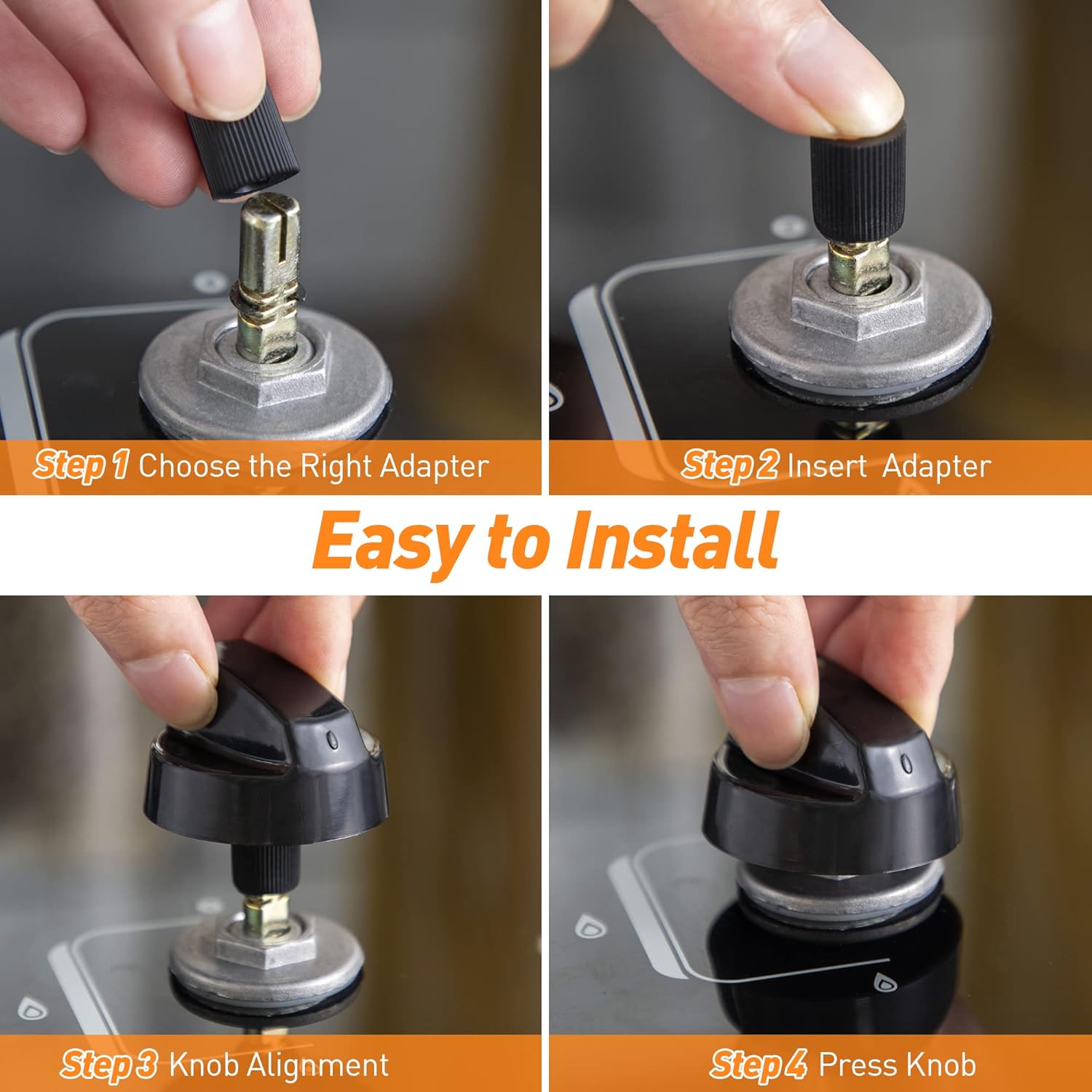 Step 1 Choose the Right Adapter

Step 2 Insert  Adapter

Easy to Install

Step 3 Knob Alignment

Step 4 Press Knob