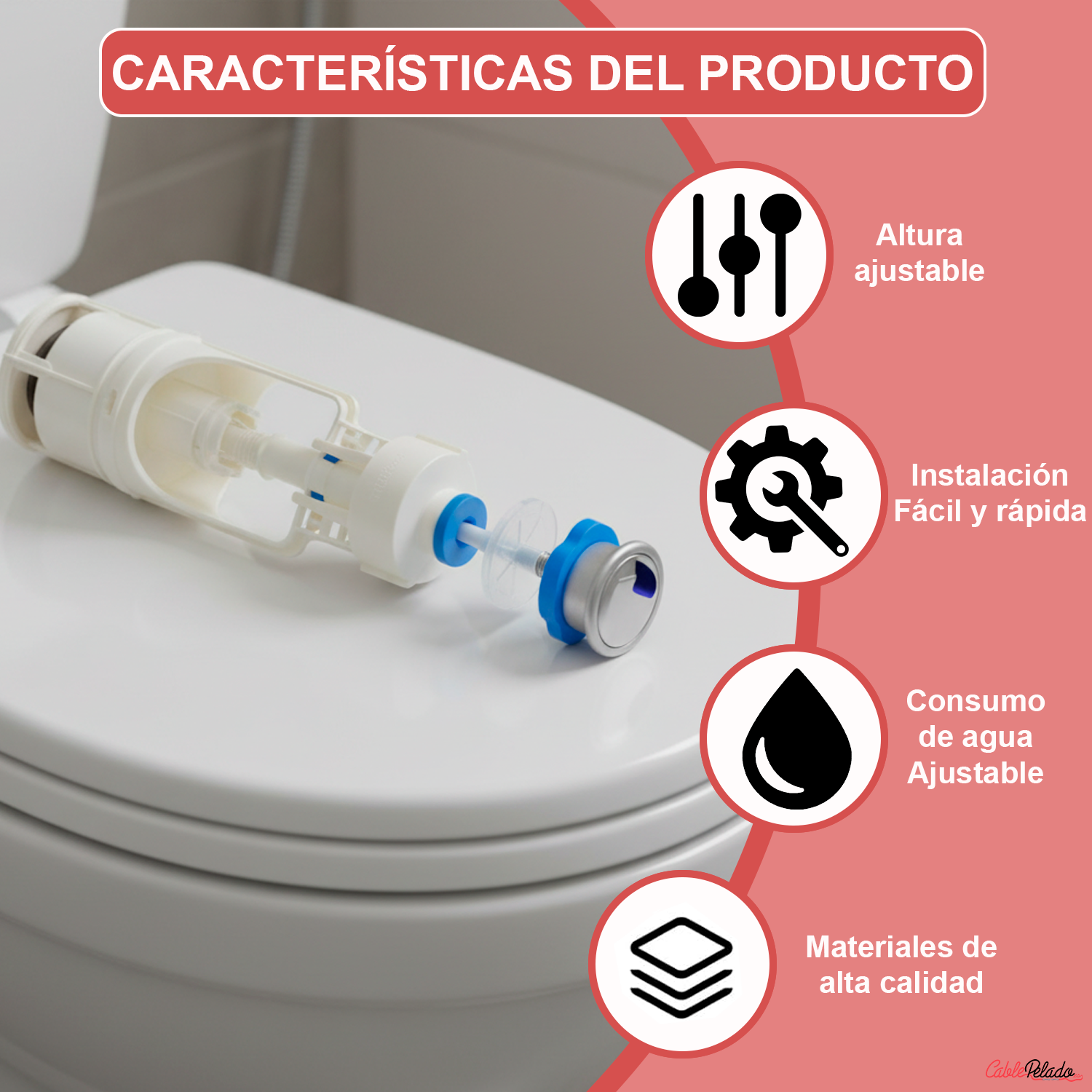 CARACTERÍSTICAS DEL PRODUCTO

Altura ajustable

Instalación Fácil y rápida

Consumo de agua Ajustable

Materiales de alta calidad

CablePelado