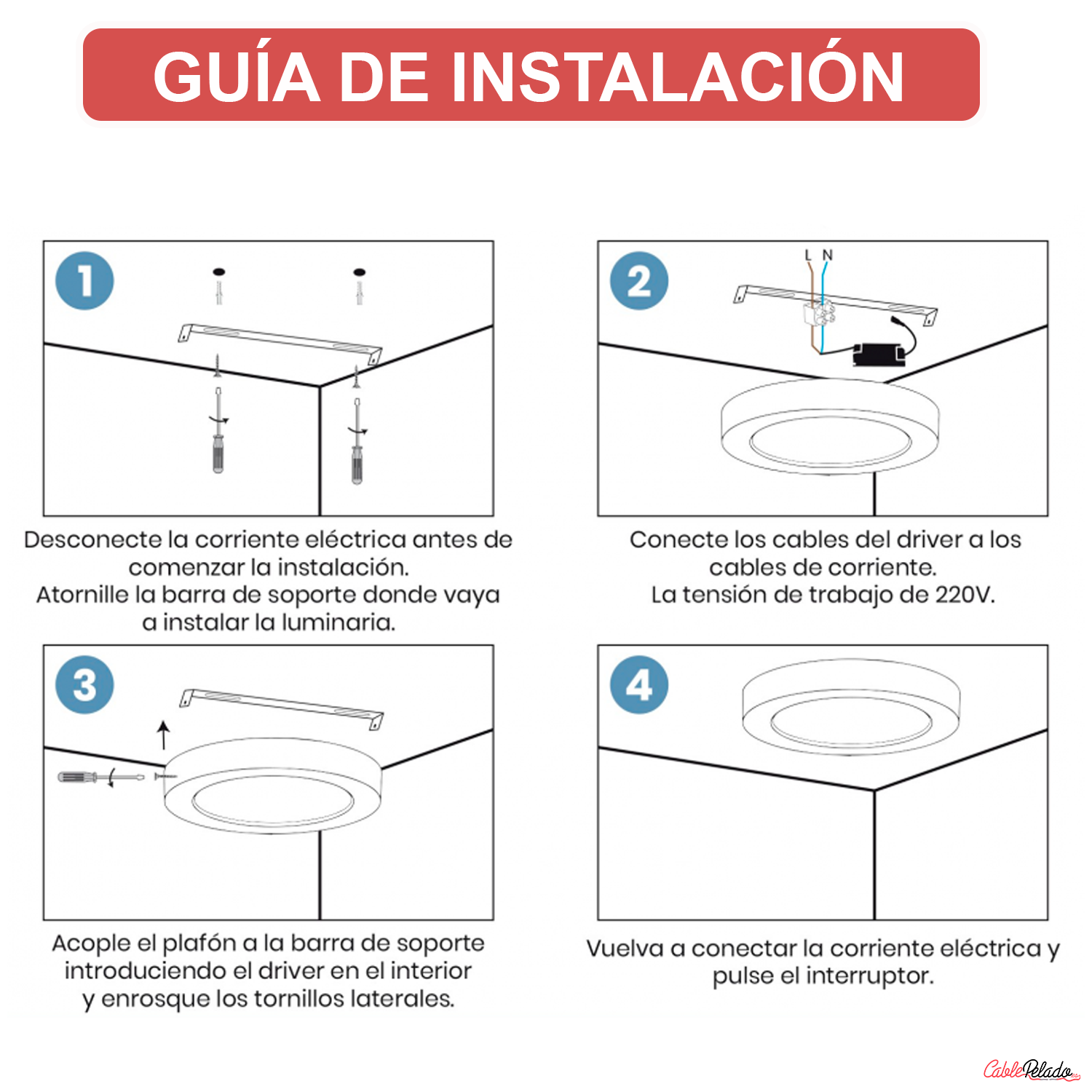 GUÍA DE INSTALACIÓN

1

Desconecte la corriente eléctrica antes de comenzar la instalación.
Atornille la barra de soporte donde vaya a instalar la luminaria.

2

L N

Conecte los cables del driver a los cables de corriente.
La tensión de trabajo de 220V.

3

Acople el plafón a la barra de soporte introduciendo el driver en el interior y enrosque los tornillos laterales.

4

Vuelva a conectar la corriente eléctrica y pulse el interruptor.

CablePelado