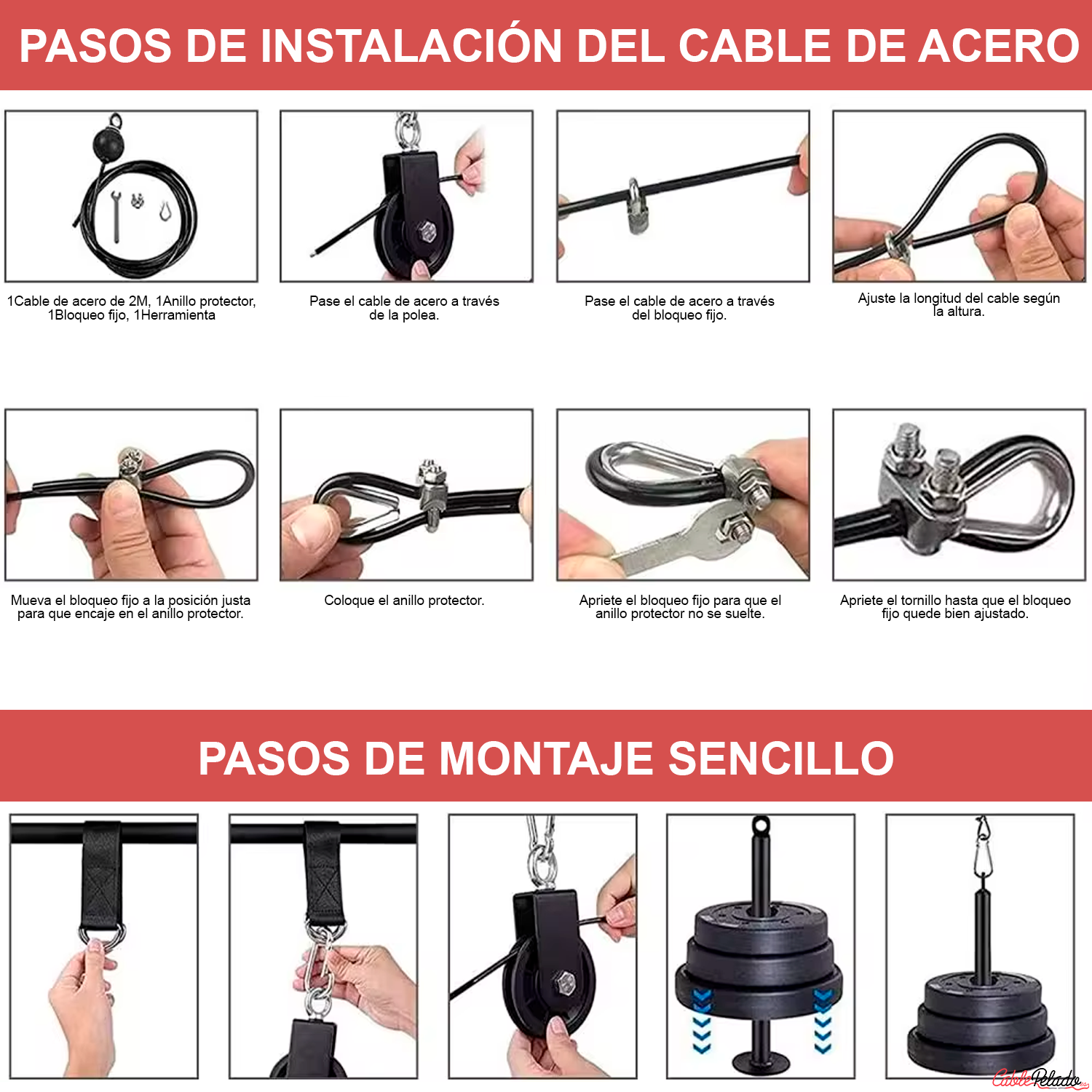 PASOS DE INSTALACIÓN DEL CABLE DE ACERO

1Cable de acero de 2M, 1Anillo protector, 1Bloqueo fijo, 1Herramienta

Pase el cable de acero a través de la polea.

Pase el cable de acero a través del bloqueo fijo.

Ajuste la longitud del cable según la altura.

Mueva el bloqueo fijo a la posición justa para que encaje en el anillo protector.

Coloque el anillo protector.

Apriete el bloqueo fijo para que el anillo protector no se suelte.

Apriete el tornillo hasta que el bloqueo fijo quede bien ajustado.

PASOS DE MONTAJE SENCILLO

CablePelado